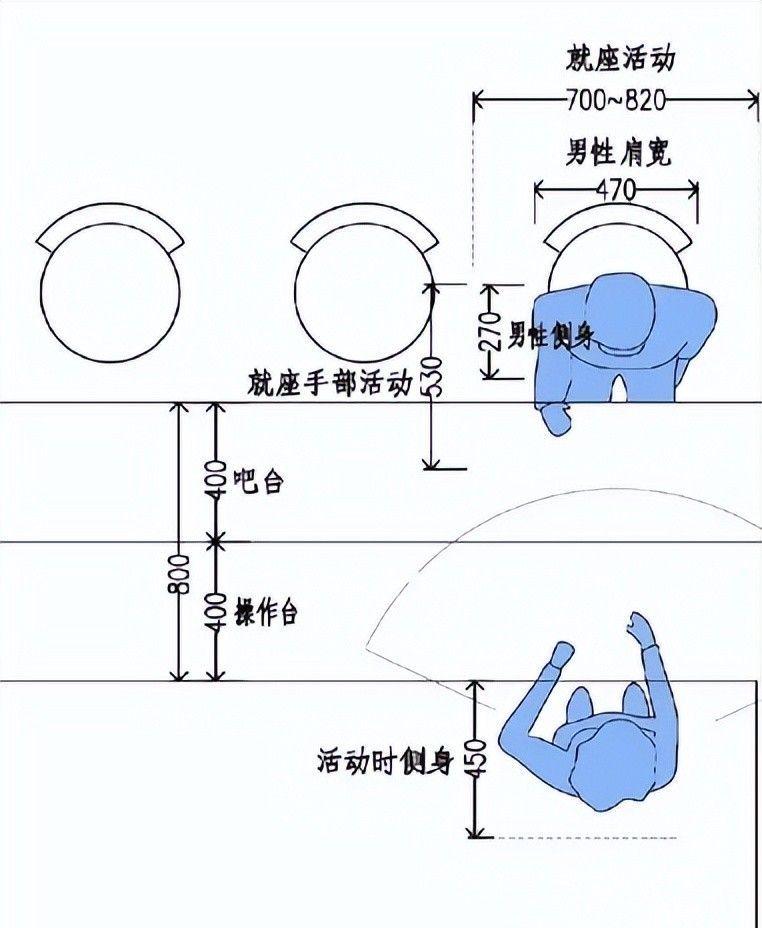 就座活动
700~820
男性肩宽
470
270
男性侧身
就座手部活动
530
400
吧台
800
400
操作台
活动时侧身
450